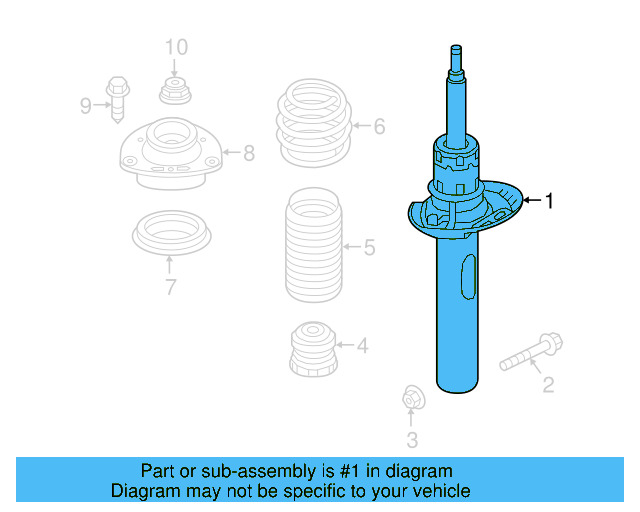 10
9
8
7
6
5
4
1
2
3

Part or sub-assembly is #1 in diagram
Diagram may not be specific to your vehicle