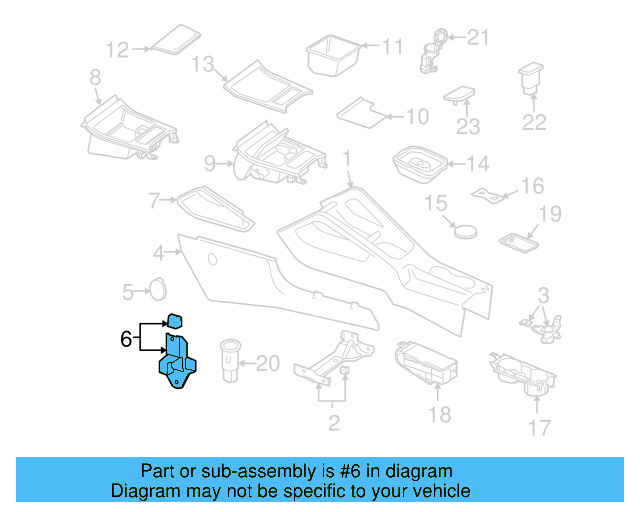 12
13
11
21
8
10
23
22
9
1
14
7
16
15
19
4
5
3
6
20
2
18
17

Part or sub-assembly is #6 in diagram
Diagram may not be specific to your vehicle