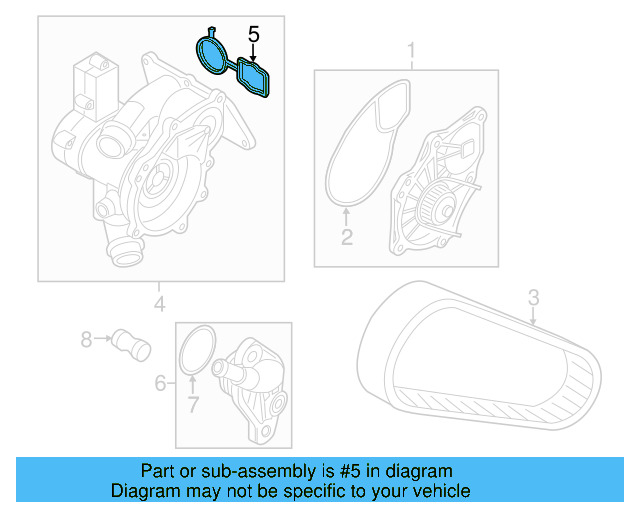 5

1

2

4

3

8

6

7

Part or sub-assembly is #5 in diagram
Diagram may not be specific to your vehicle