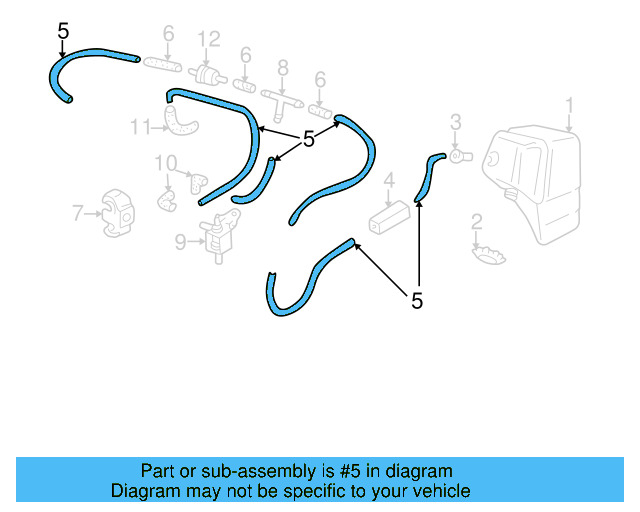 5
6
12
6
8
6
1
11
5
3
10
4
7
2
9
5

Part or sub-assembly is #5 in diagram
Diagram may not be specific to your vehicle