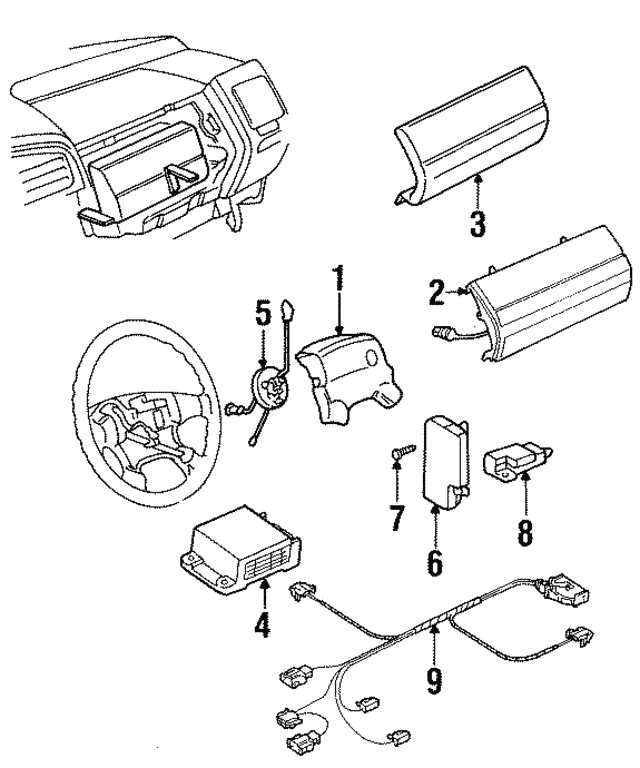 3
1
2
5
7
6
8
4
9