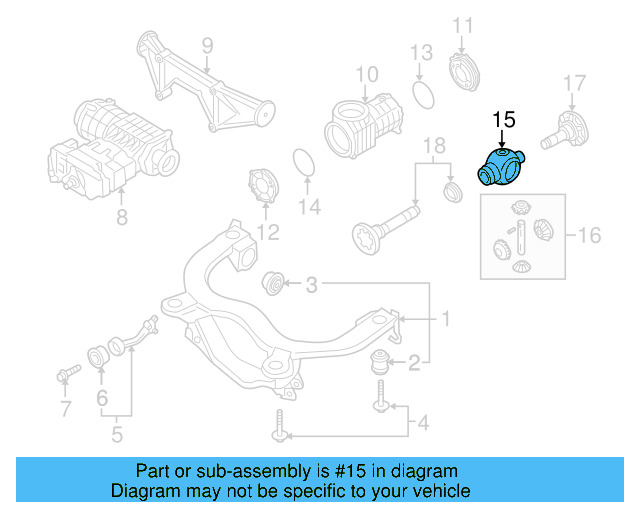 9
11
13
10
17
15
18
8
14
12
16
3
1
2
7
6
5
4

Part or sub-assembly is #15 in diagram
Diagram may not be specific to your vehicle