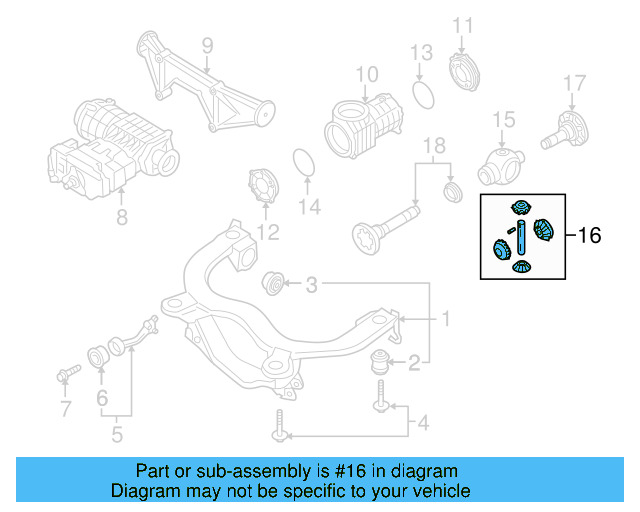 9
11
13
10
17
15
18
8
14
12
16
3
1
2
7
6
5
4

Part or sub-assembly is #16 in diagram
Diagram may not be specific to your vehicle