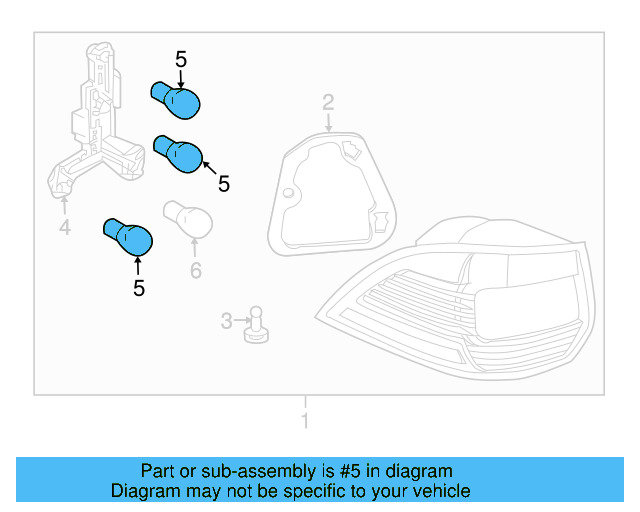 5
2
5
4
6
5
3
1

Part or sub-assembly is #5 in diagram
Diagram may not be specific to your vehicle