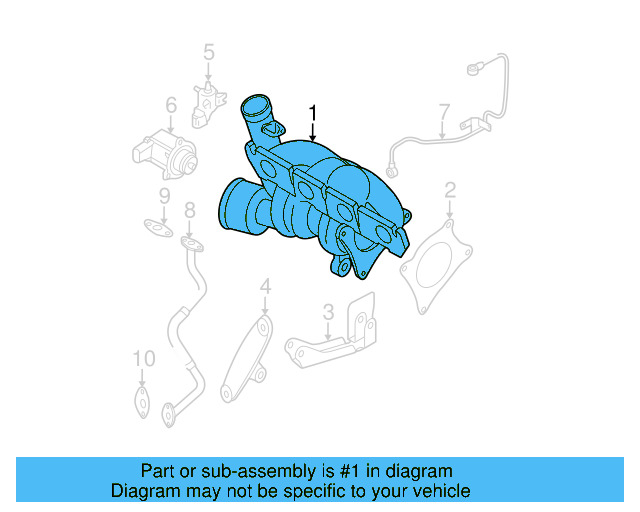 5
6
1
7
9
8
2
4
3
10

Part or sub-assembly is #1 in diagram
Diagram may not be specific to your vehicle