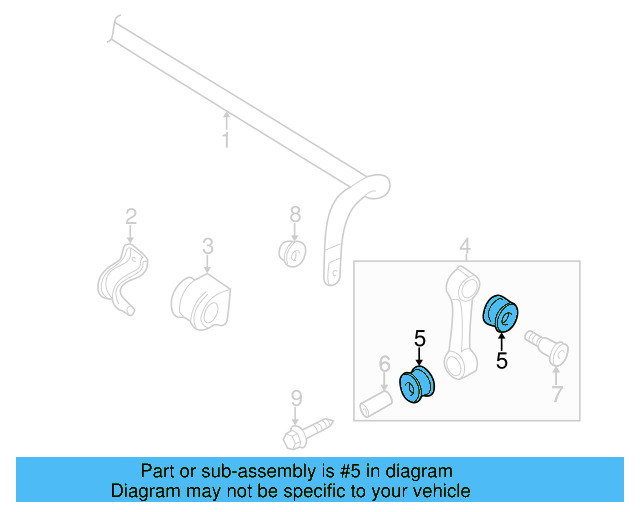 1
2
3
8
4
5
5
6
7
9

Part or sub-assembly is #5 in diagram
Diagram may not be specific to your vehicle