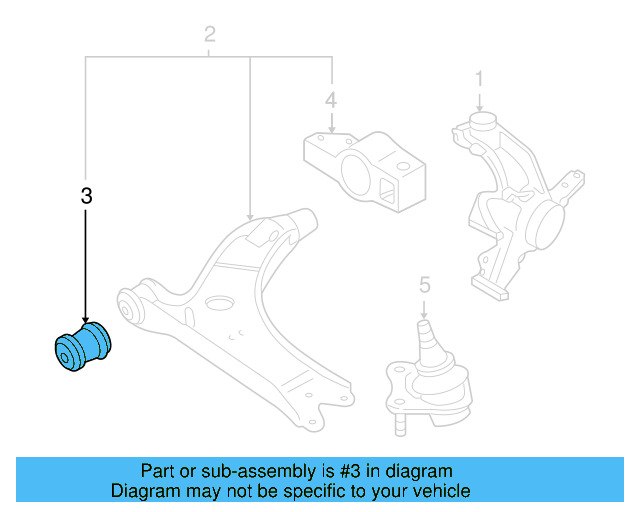 2
4
1
3
5

Part or sub-assembly is #3 in diagram
Diagram may not be specific to your vehicle