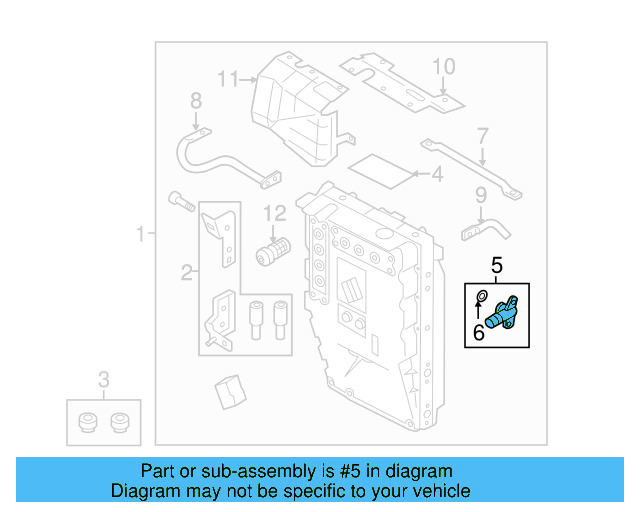 11
10
8
7
4
9
12
1
2
5
6
3

Part or sub-assembly is #5 in diagram
Diagram may not be specific to your vehicle