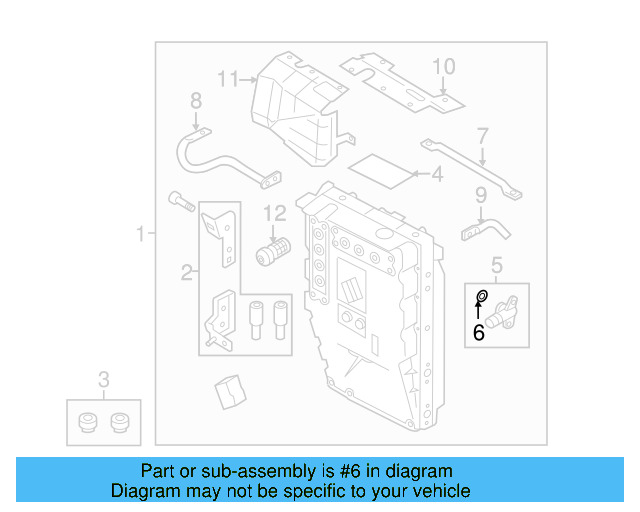 11
10
8
7
4
9
12
1
2
5
6
3

Part or sub-assembly is #6 in diagram
Diagram may not be specific to your vehicle