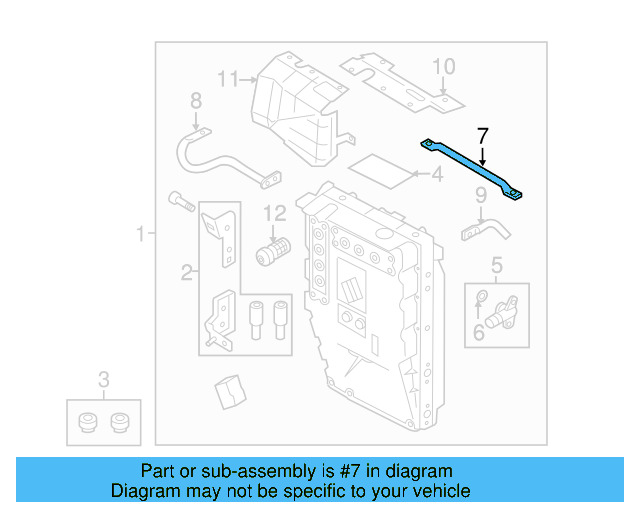 11
10
8
7
4
9
12
1
2
5
6
3

Part or sub-assembly is #7 in diagram
Diagram may not be specific to your vehicle