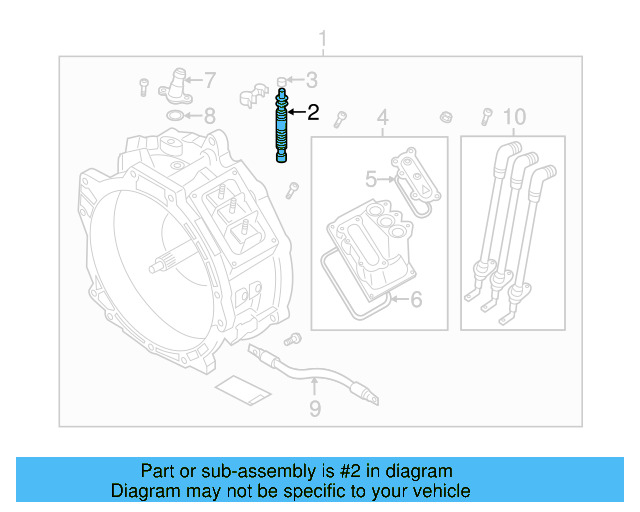 1
7
3
2
8
4
10
5
6
9

Part or sub-assembly is #2 in diagram
Diagram may not be specific to your vehicle