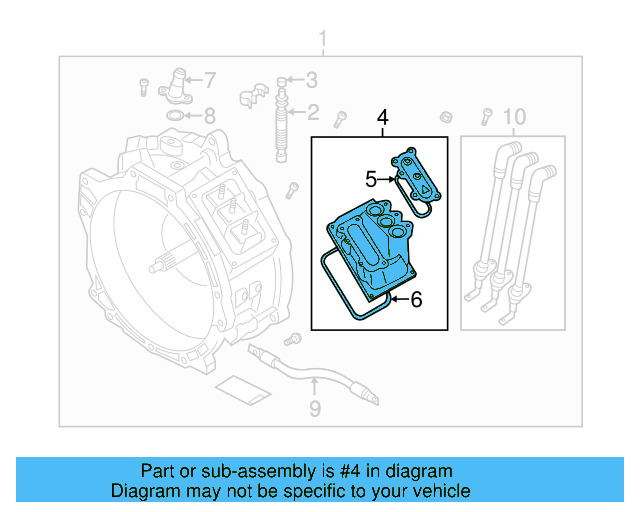 1

7

3

8

2

4

10

5

6

9

Part or sub-assembly is #4 in diagram
Diagram may not be specific to your vehicle