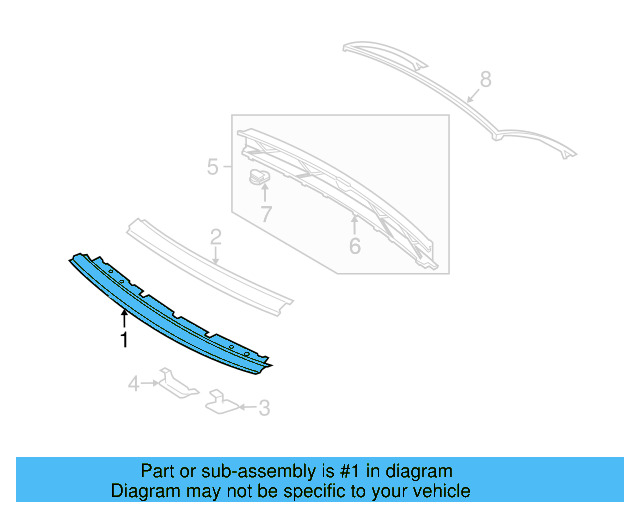 8
5
7
6
2
1
4
3

Part or sub-assembly is #1 in diagram
Diagram may not be specific to your vehicle