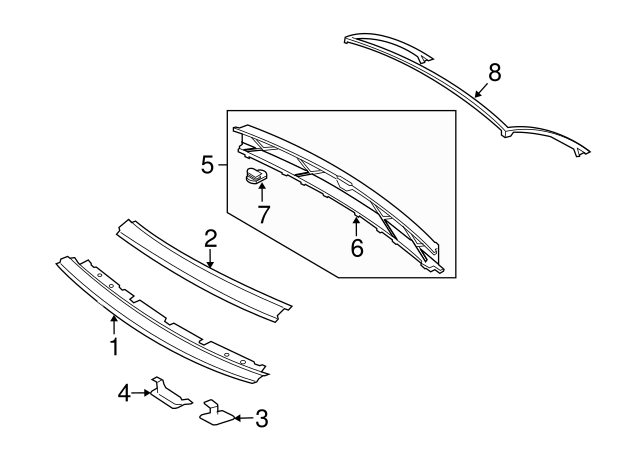 8
5
7
6
2
1
4
3