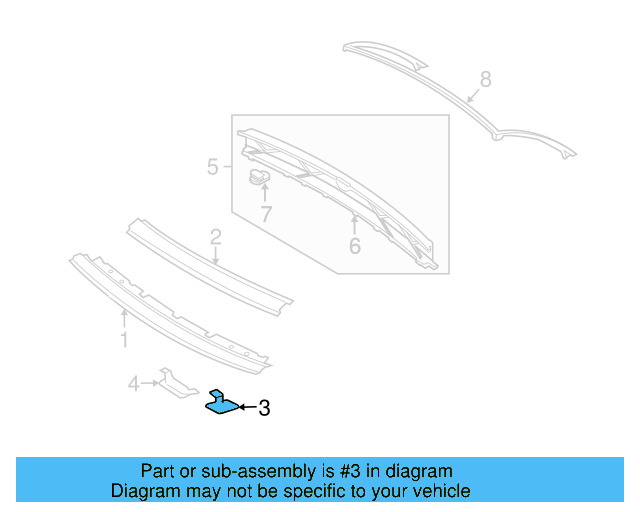 8

5

7

6

2

1

4

3

Part or sub-assembly is #3 in diagram
Diagram may not be specific to your vehicle