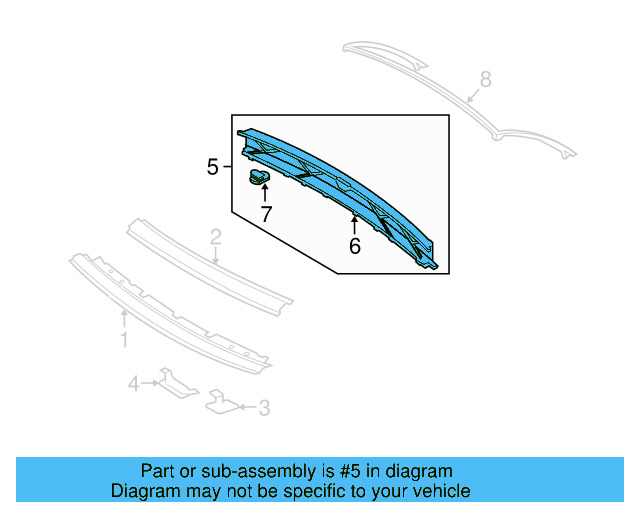 8

5

7

6

2

1

4

3

Part or sub-assembly is #5 in diagram
Diagram may not be specific to your vehicle