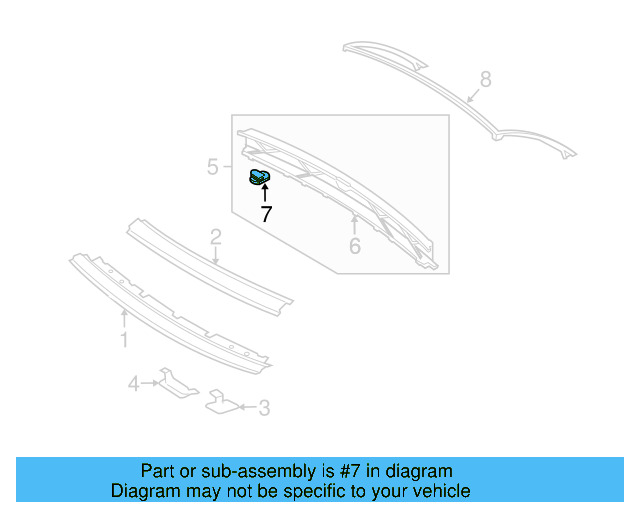 8

5

7

6

2

1

4

3

Part or sub-assembly is #7 in diagram
Diagram may not be specific to your vehicle