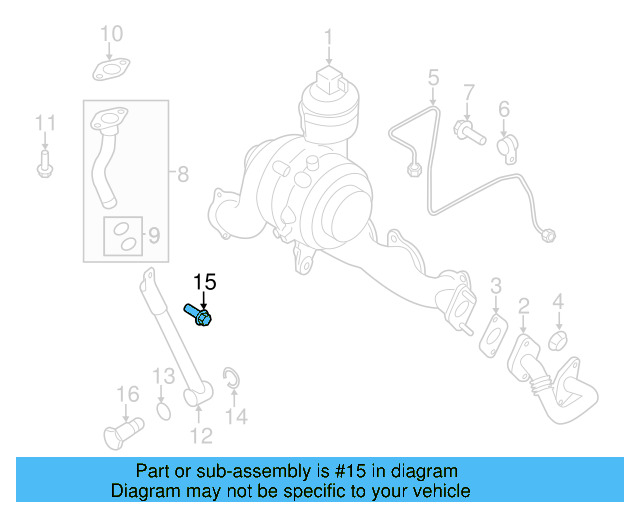 10
1
5
7
6
11
8
9
15
3
2
4
13
16
14
12

Part or sub-assembly is #15 in diagram
Diagram may not be specific to your vehicle