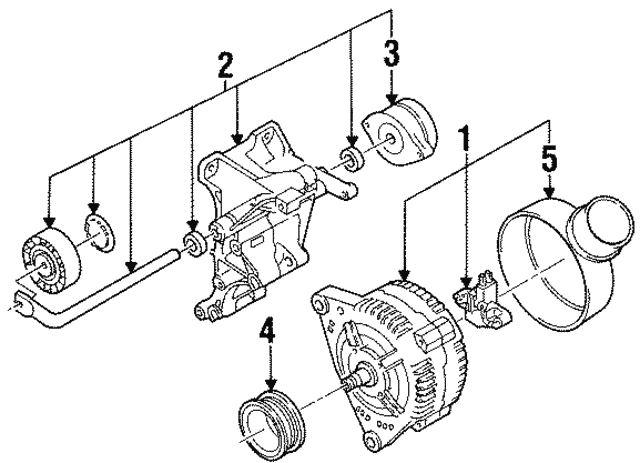 2
3
1
5
4