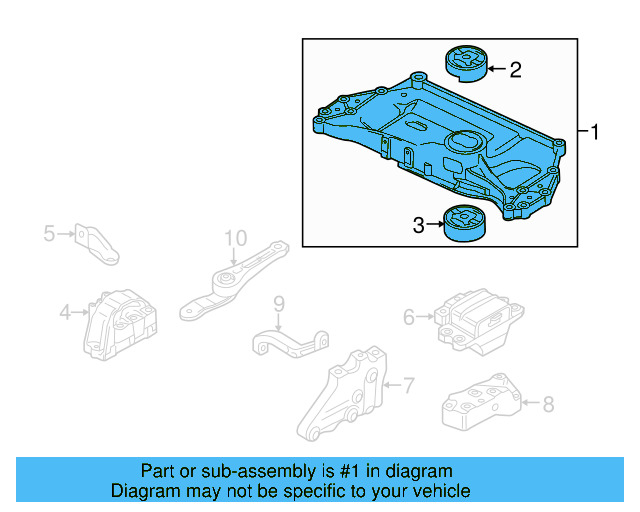 2

1

3

5

10

4

9

6

7

8

Part or sub-assembly is #1 in diagram
Diagram may not be specific to your vehicle