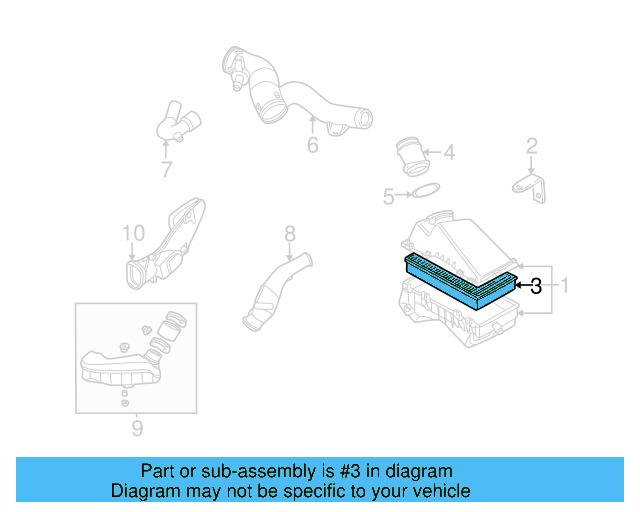 6
7
4
2
5
10
8
3
1
9

Part or sub-assembly is #3 in diagram
Diagram may not be specific to your vehicle