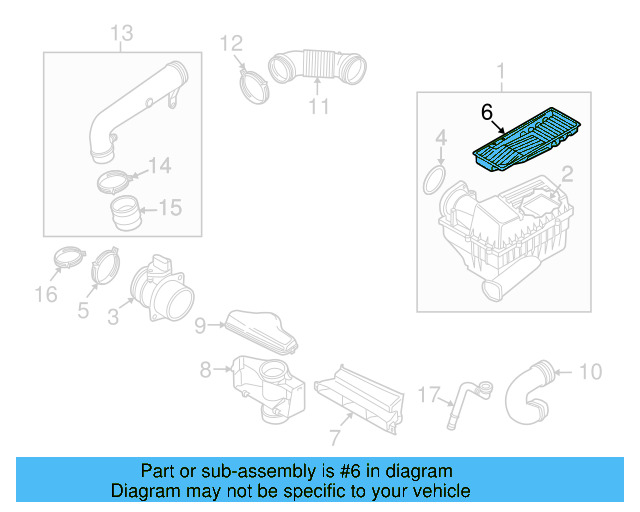 13
12
11
1
6
4
2
14
15
16
5
3
9
8
7
17
10

Part or sub-assembly is #6 in diagram
Diagram may not be specific to your vehicle