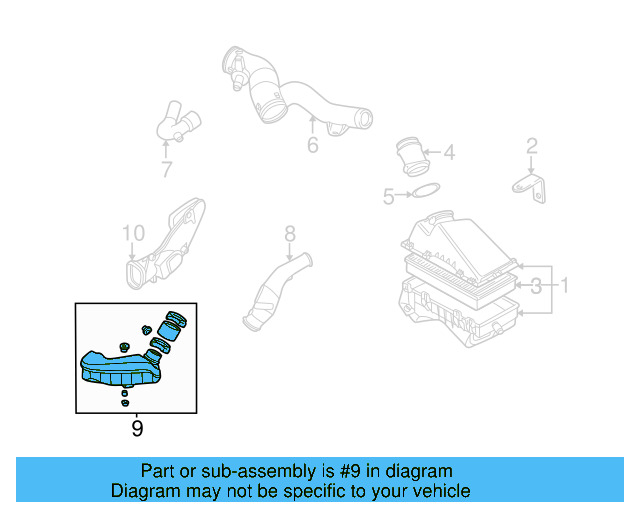 6
7
4
2
5
10
8
3
1
9

Part or sub-assembly is #9 in diagram
Diagram may not be specific to your vehicle