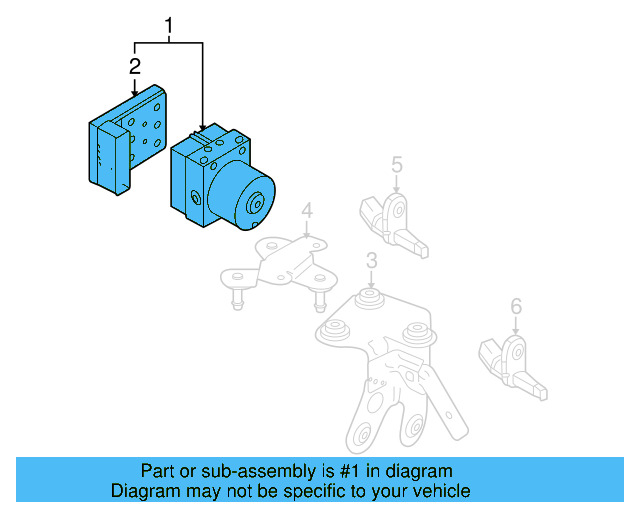 1
2
5
4
3
6

Part or sub-assembly is #1 in diagram
Diagram may not be specific to your vehicle