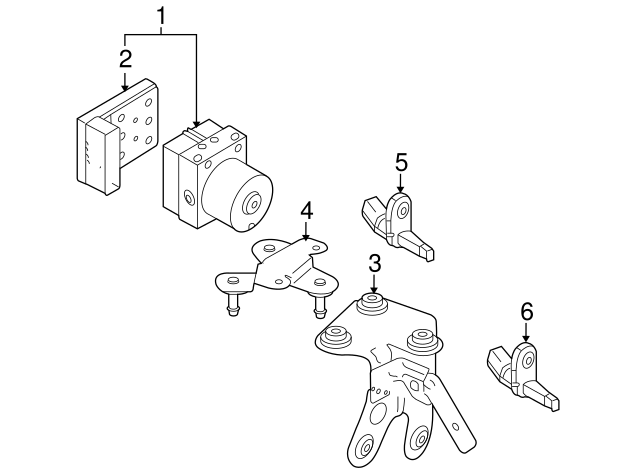 1
2
5
4
3
6