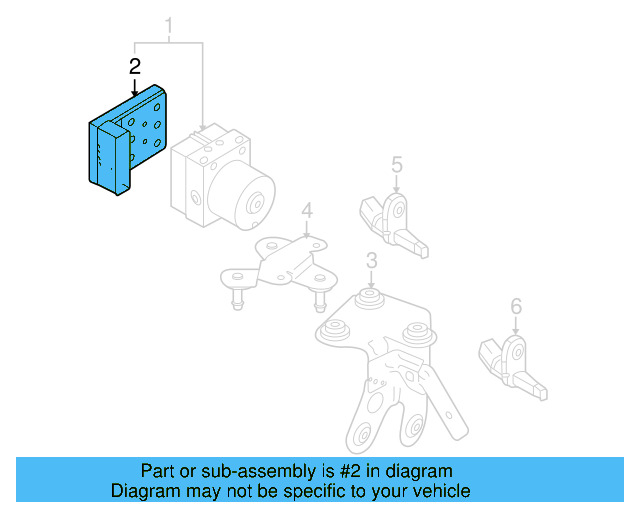 1
2
5
4
3
6
Part or sub-assembly is #2 in diagram
Diagram may not be specific to your vehicle