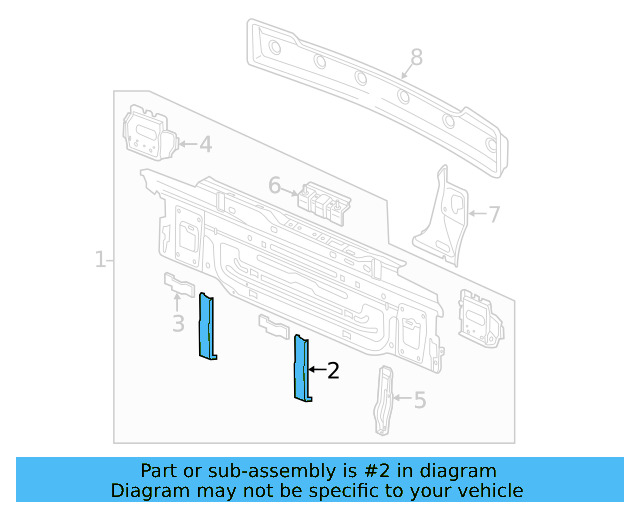 8
4
6
7
1
3
2
5
Part or sub-assembly is #2 in diagram
Diagram may not be specific to your vehicle