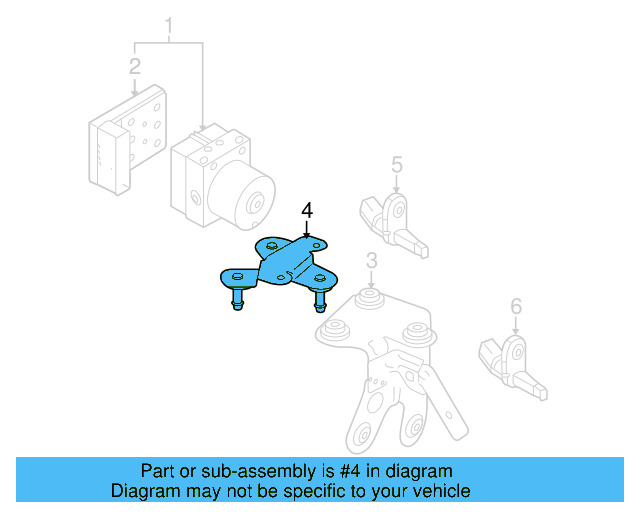 1
2
5
4
3
6
Part or sub-assembly is #4 in diagram
Diagram may not be specific to your vehicle