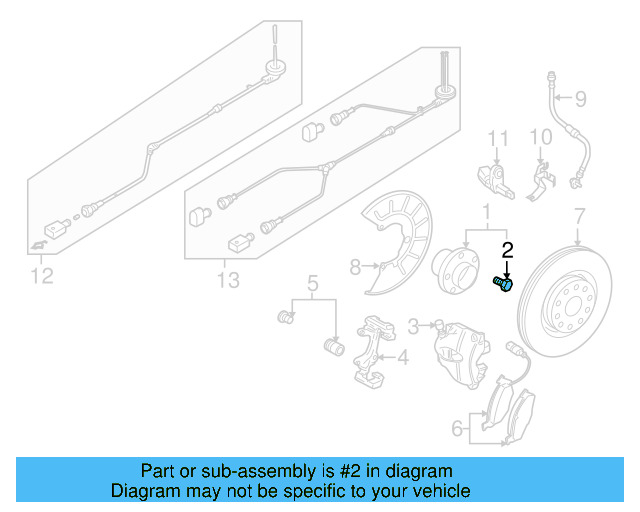 9
11
10
1
7
2
8
12
13
5
3
4
6

Part or sub-assembly is #2 in diagram
Diagram may not be specific to your vehicle