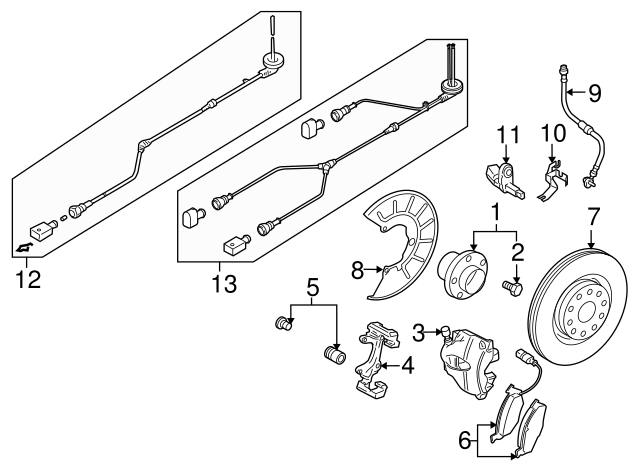 9
11
10
1
7
2
8
12
13
5
3
4
6