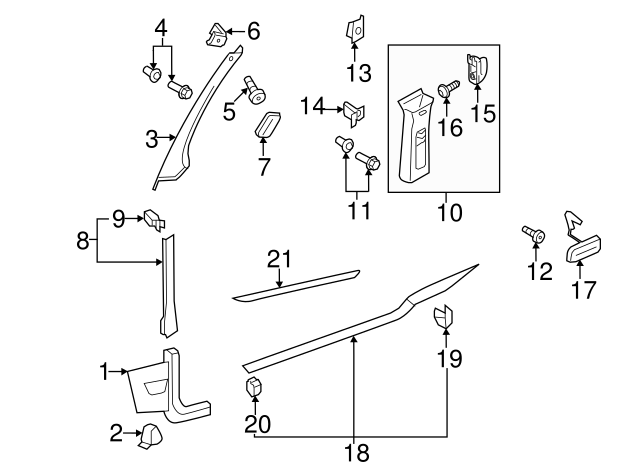 4
6
13
3
5
7
14
16
15
11
10
9
8
21
12
17
1
19
2
20
18