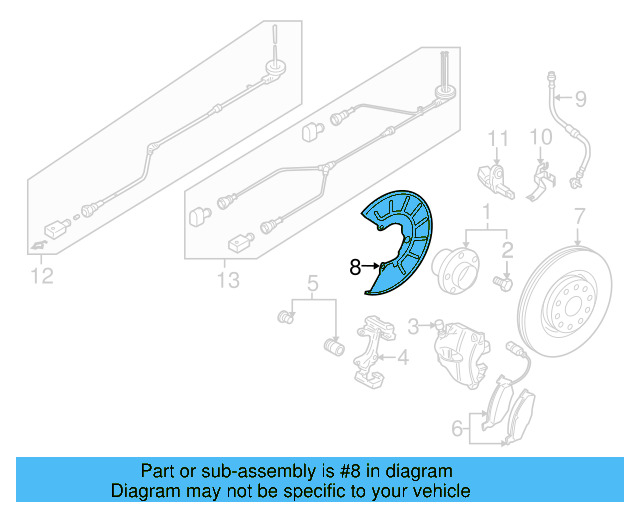 9
11
10
1
7
2
8
12
13
5
3
4
6

Part or sub-assembly is #8 in diagram
Diagram may not be specific to your vehicle