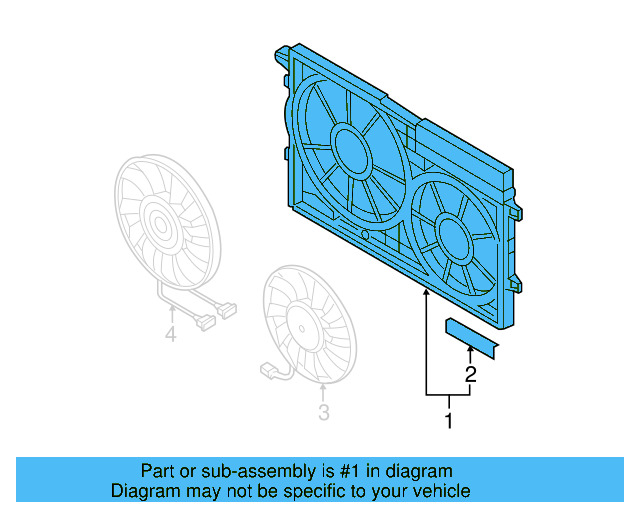 4

3

2

1

Part or sub-assembly is #1 in diagram
Diagram may not be specific to your vehicle