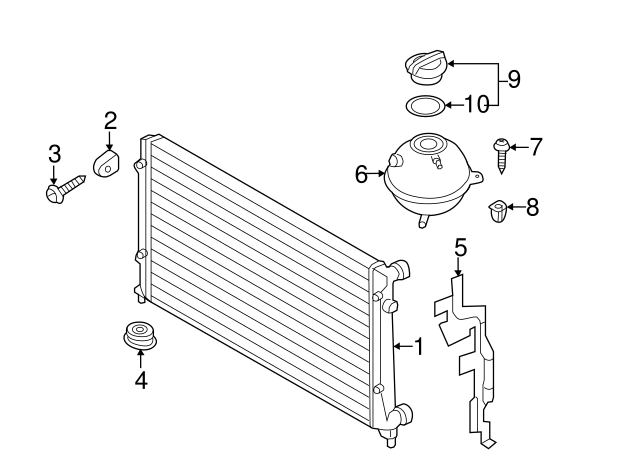 9
10
2
3
7
6
8
5
1
4