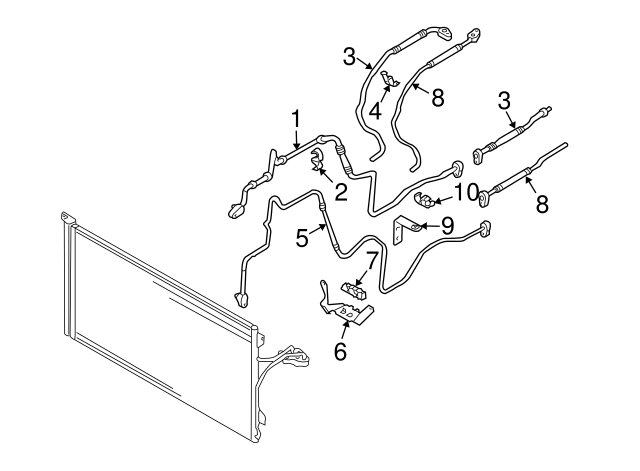 3
4
8
3
1
2
10
8
5
9
7
6