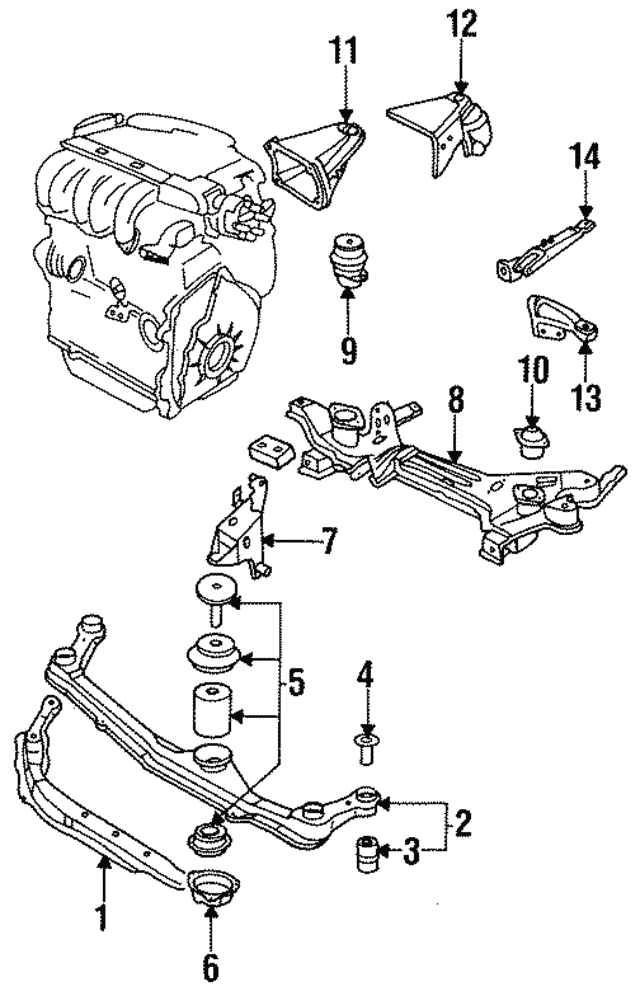 11
12
14
9
10
13
8
7
5
4
2
3
1
6