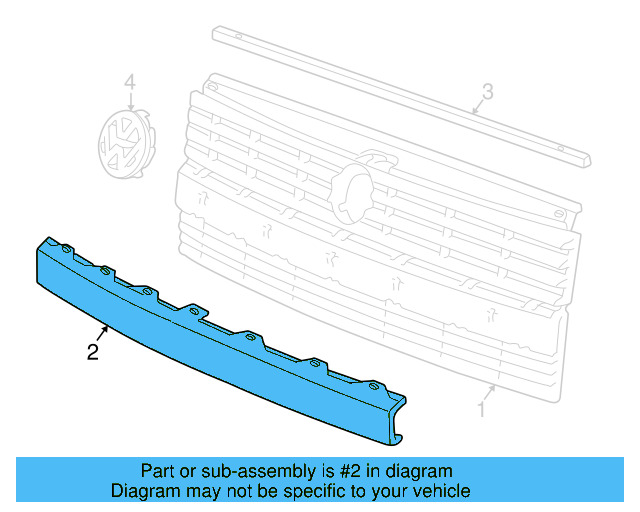 4

3

2

1

Part or sub-assembly is #2 in diagram
Diagram may not be specific to your vehicle