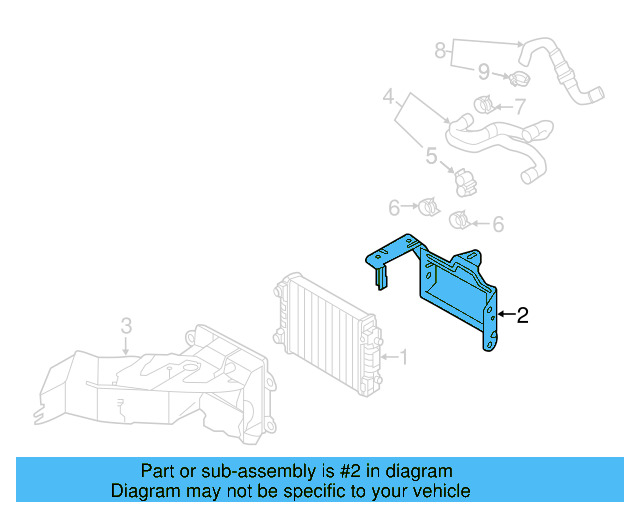 8
9
4
7
5
6
6
2
3
1

Part or sub-assembly is #2 in diagram
Diagram may not be specific to your vehicle