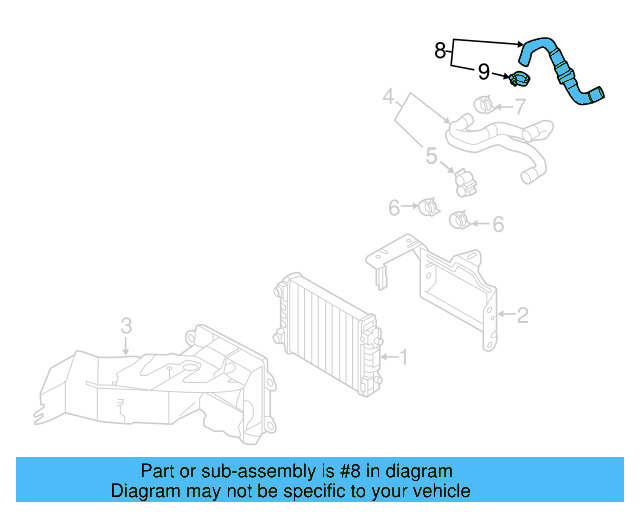 8
9
4
7
5
6
6
2
3
1

Part or sub-assembly is #8 in diagram
Diagram may not be specific to your vehicle