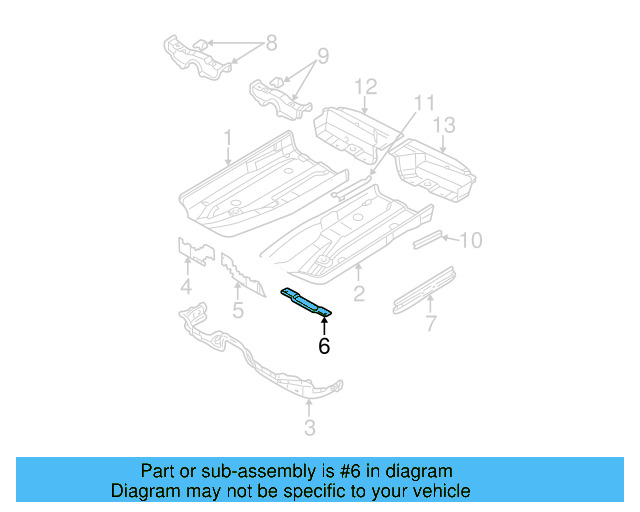 8
9
12
11
13
1
10
4
5
2
7
6
3

Part or sub-assembly is #6 in diagram
Diagram may not be specific to your vehicle