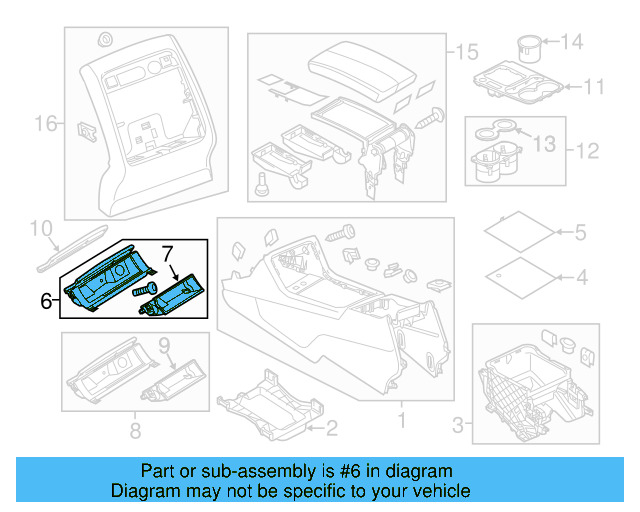 16
15
14
11
13
12
10
7
6
5
4
9
8
2
1
3

Part or sub-assembly is #6 in diagram
Diagram may not be specific to your vehicle