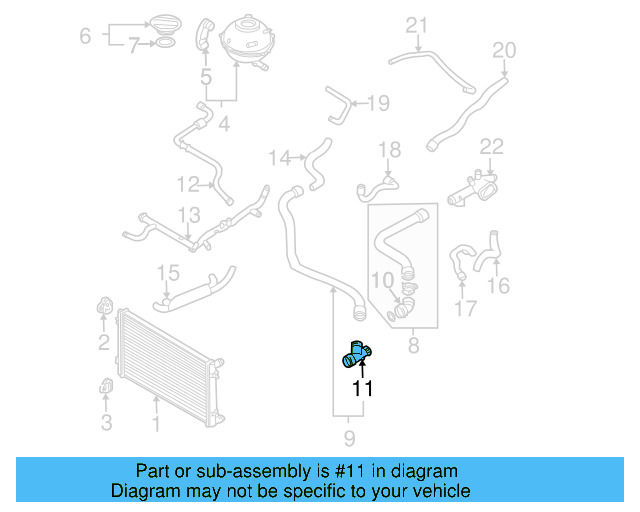 6
7
5
4
21
20
19
14
18
22
12
13
15
10
16
17
8
2
3
1
11
9

Part or sub-assembly is #11 in diagram
Diagram may not be specific to your vehicle