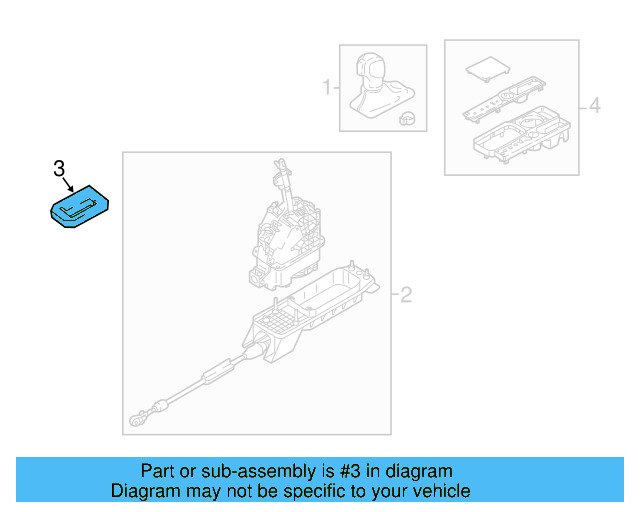 1

4

3

2

Part or sub-assembly is #3 in diagram
Diagram may not be specific to your vehicle