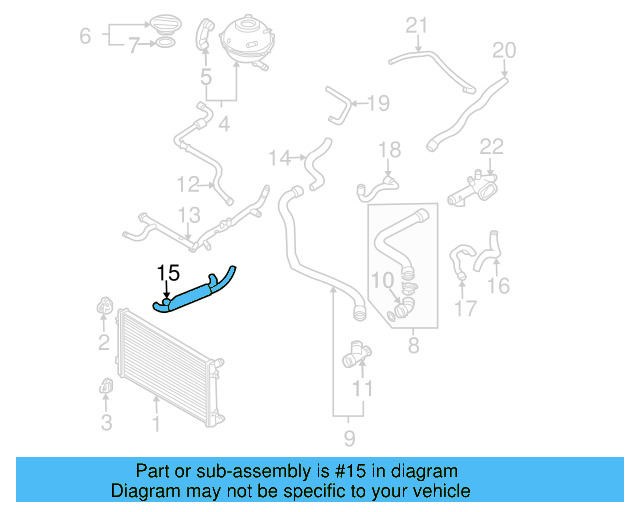 6
7
5
4
21
20
19
14
18
22
12
13
15
10
16
17
2
8
11
3
1
9

Part or sub-assembly is #15 in diagram
Diagram may not be specific to your vehicle