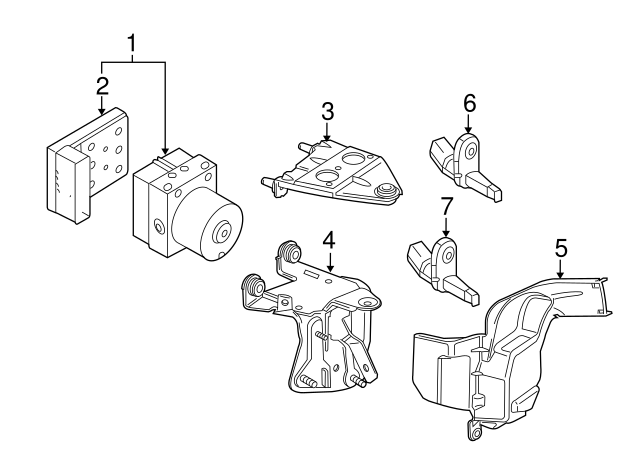 1
2
3
6
7
4
5