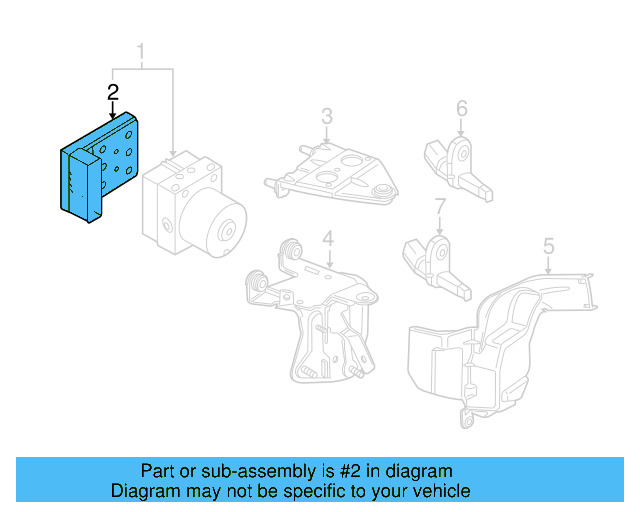 1
2
3
6
7
4
5

Part or sub-assembly is #2 in diagram
Diagram may not be specific to your vehicle